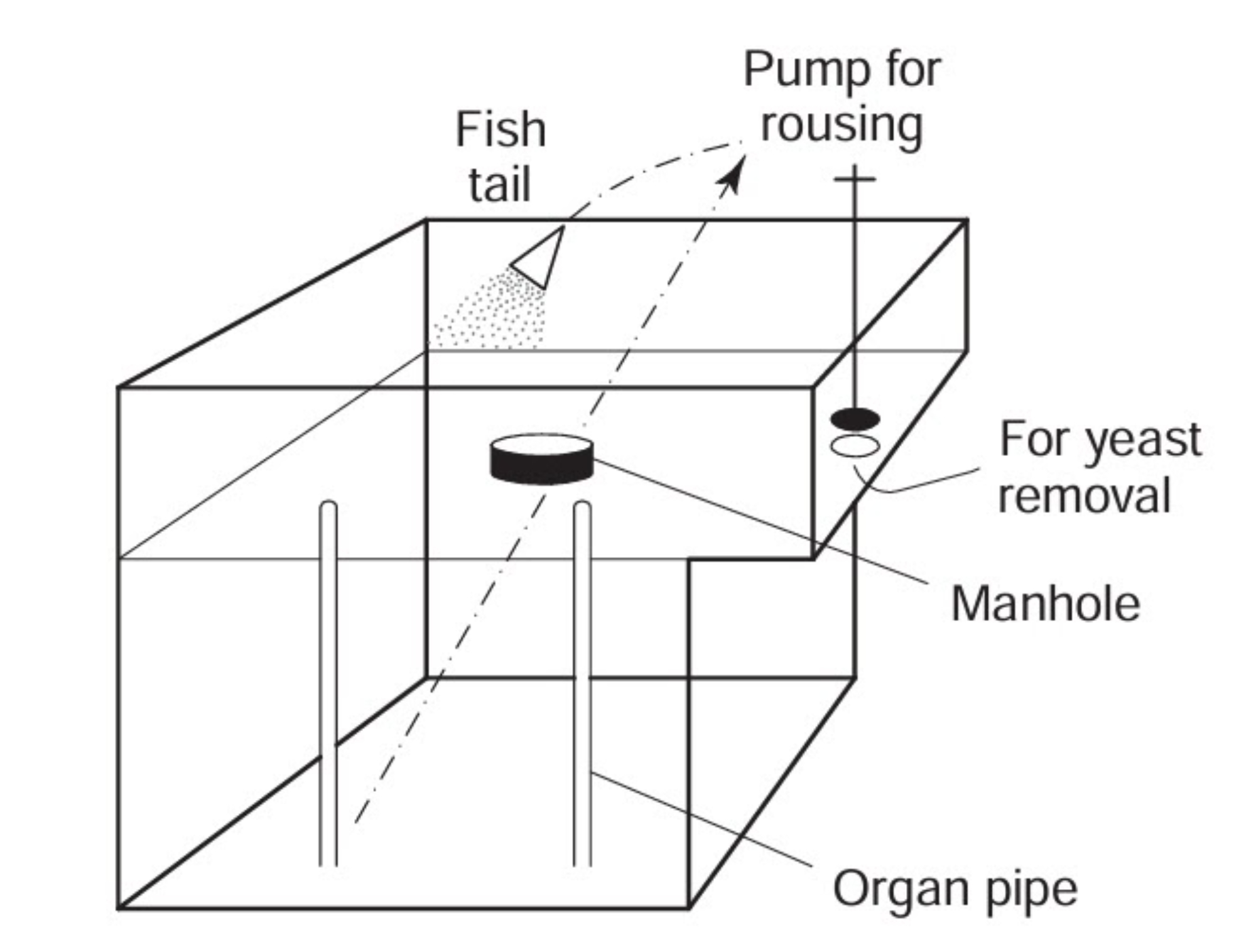 Fish tail

Pump for rousing

For yeast removal

Manhole

Organ pipe