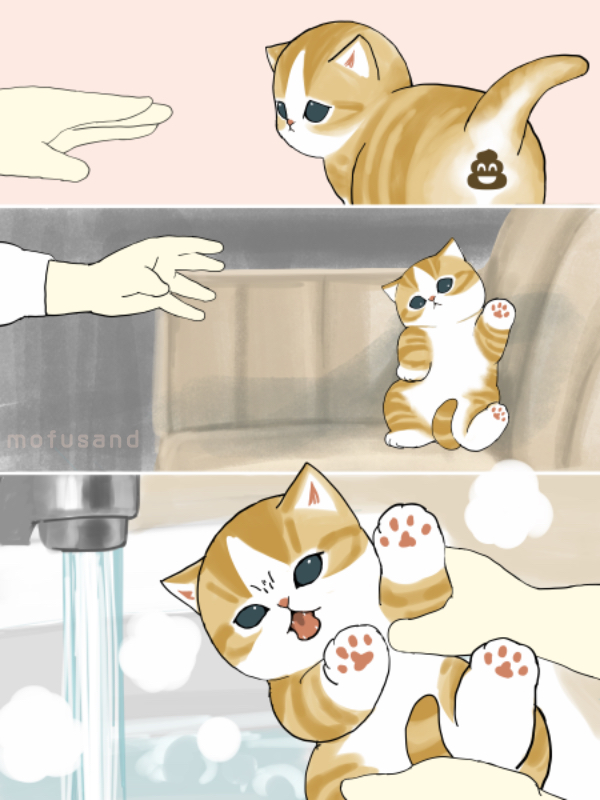 mofusand